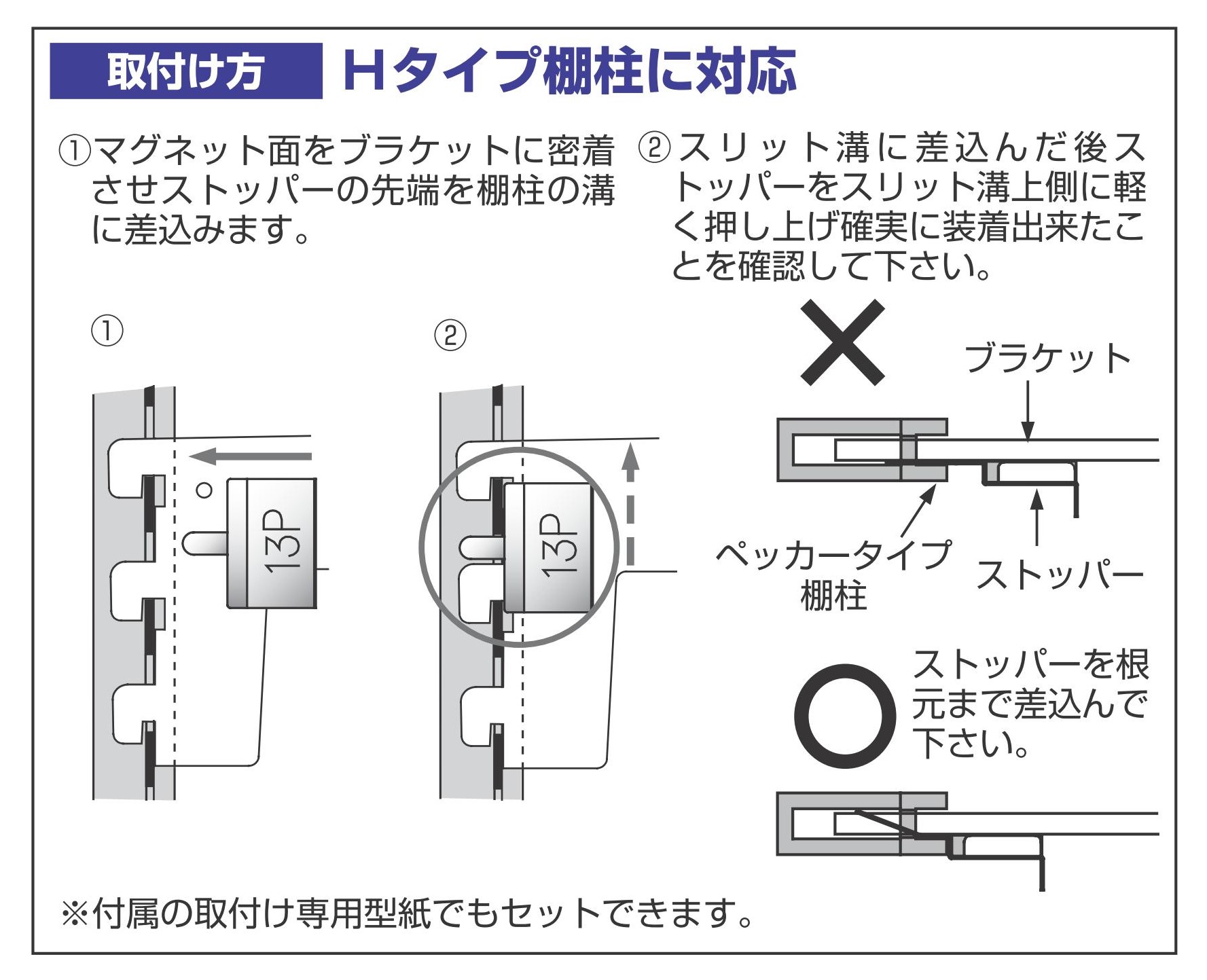 取付け方　Hタイプ棚柱に対応

①マグネット面をブラケットに密着させストッパーの先端を棚柱の溝に差込みます。

②スリット溝に差込んだ後ストッパーをスリット溝上側に軽く押し上げ確実に装着出来たことを確認して下さい。

①

13P

②

13P

×

ブラケット

ペッカータイプ棚柱

ストッパー

○

ストッパーを根元まで差込んで下さい。

※付属の取付け専用型紙でもセットできます。