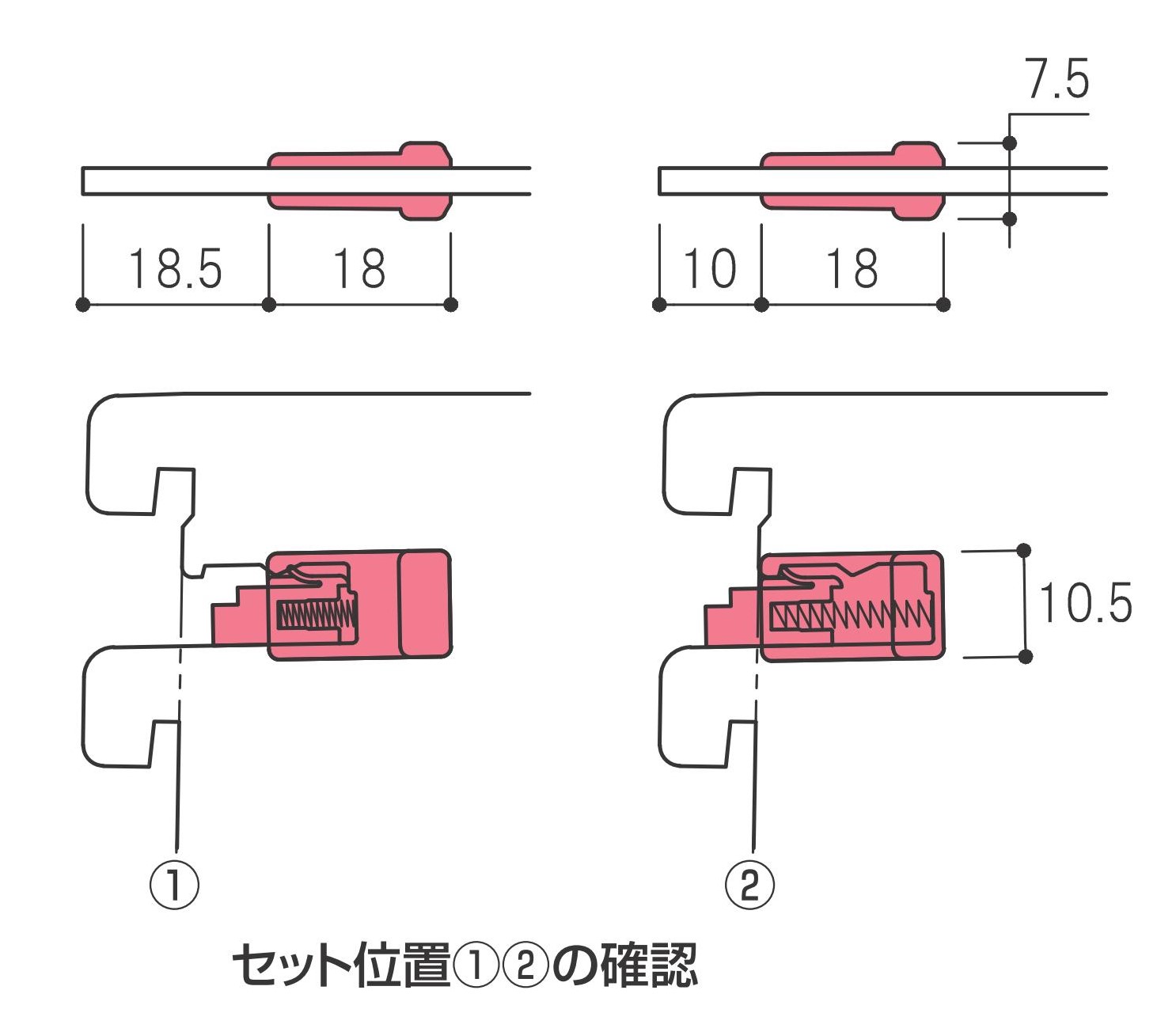 7.5

18.5 18

10 18

10.5

①

②

セット位置①②の確認