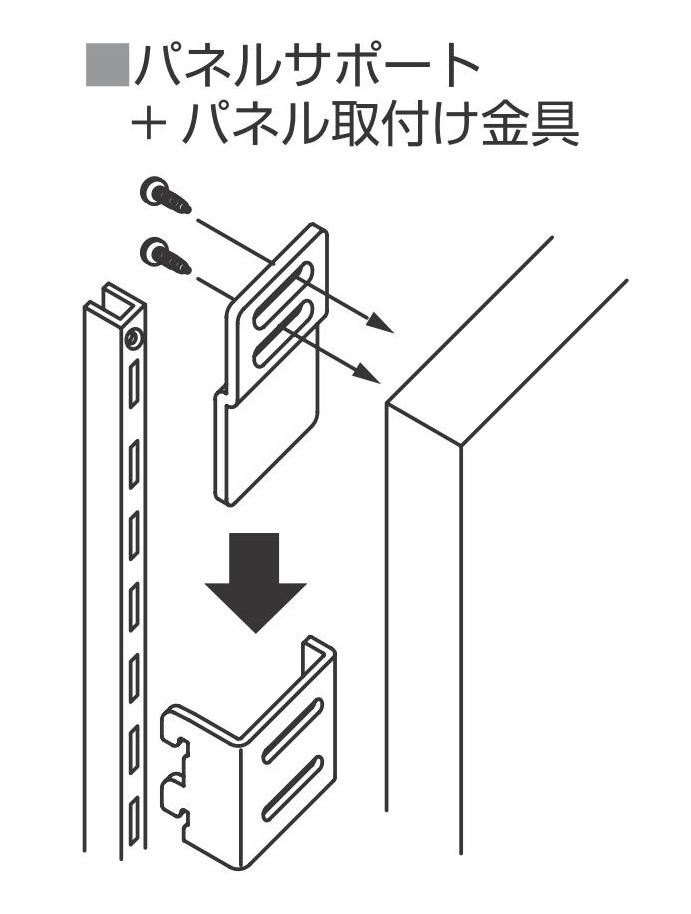 ■パネルサポート
＋パネル取付け金具