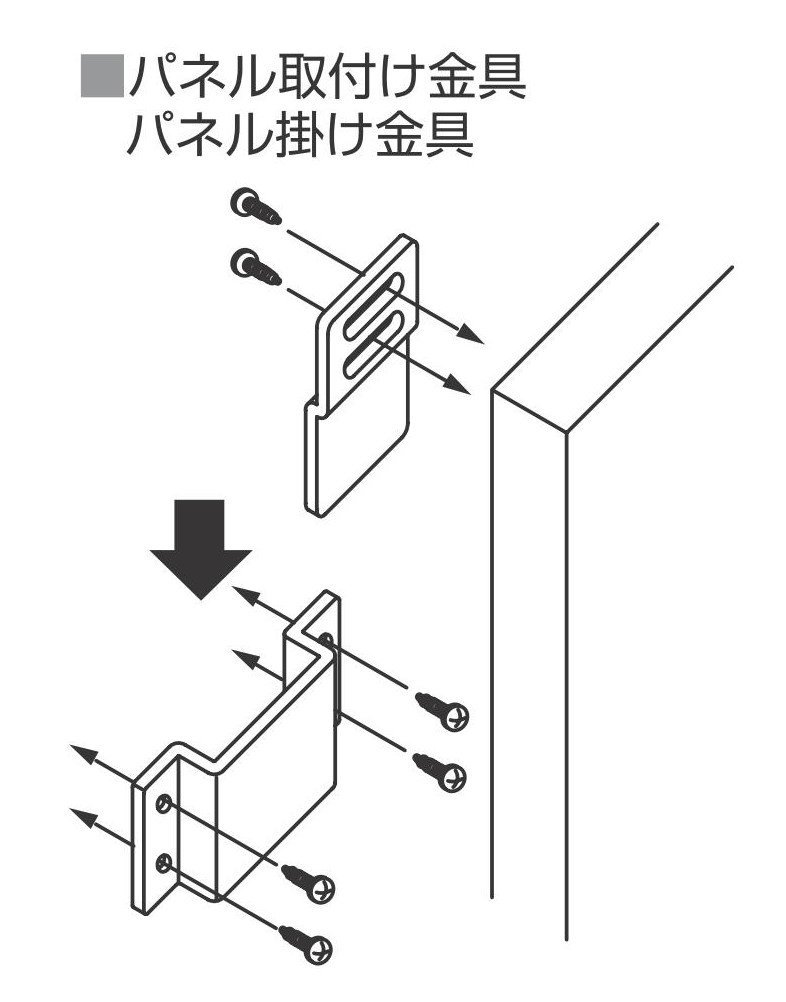 ■パネル取付け金具
パネル掛け金具