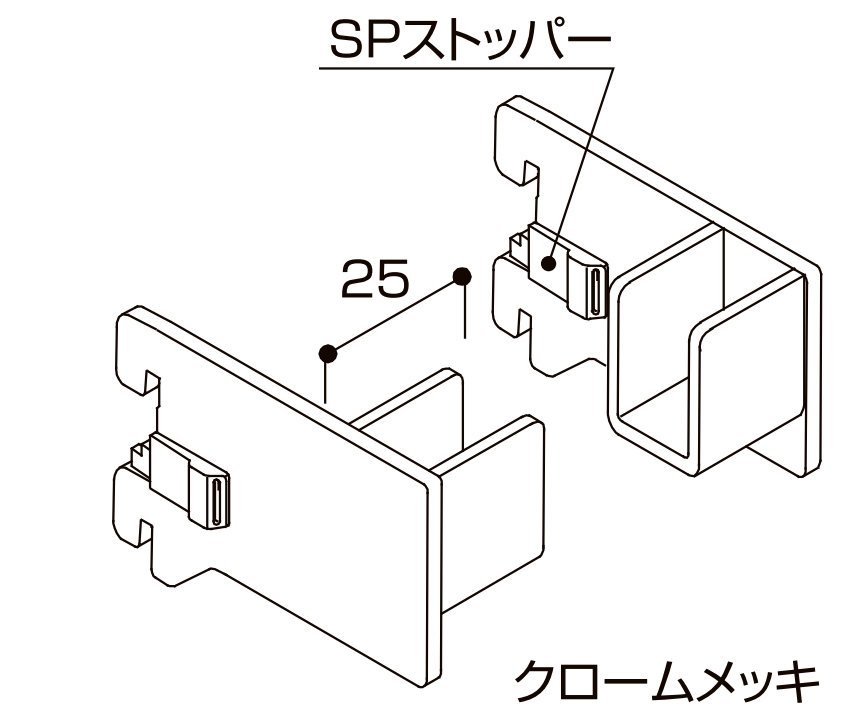 SPストッパー

25

クロームメッキ