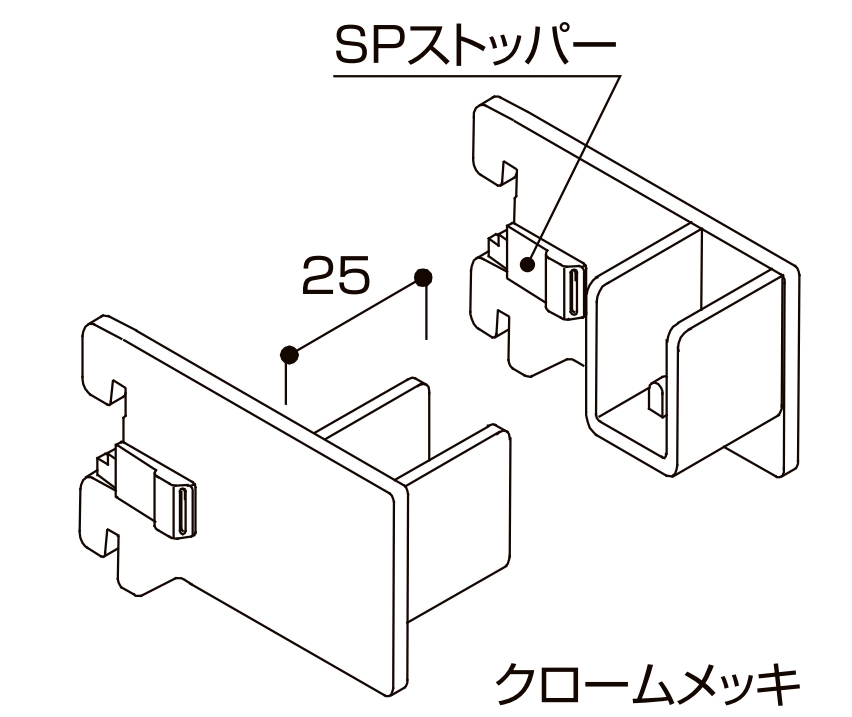 SPストッパー

25

クロームメッキ